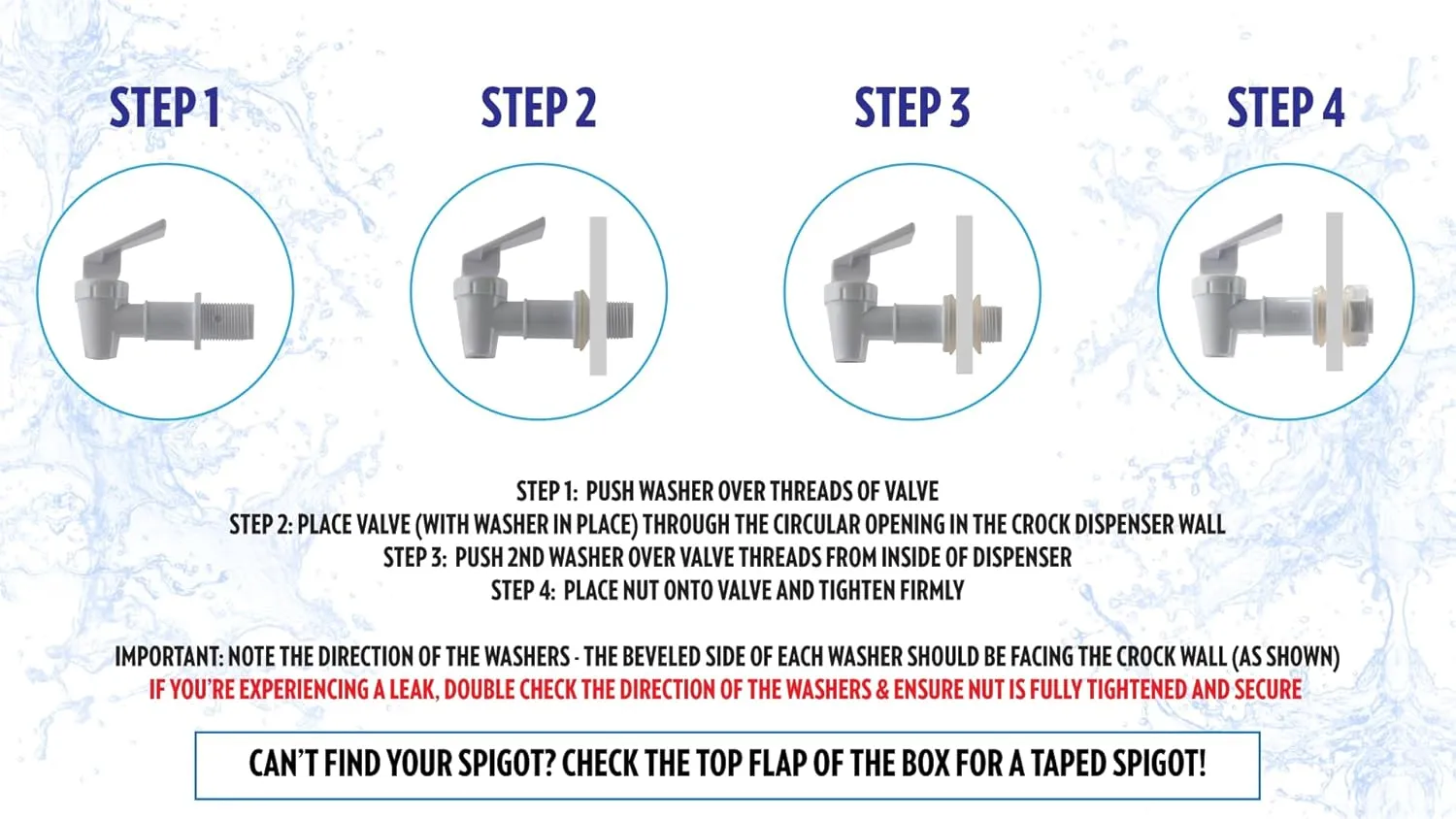 STEP 1

STEP 2

STEP 3

STEP 4

STEP 1: PUSH WASHER OVER THREADS OF VALVE
STEP 2: PLACE VALVE (WITH WASHER IN PLACE) THROUGH THE CIRCULAR OPENING IN THE CROCK DISPENSER WALL
STEP 3: PUSH 2ND WASHER OVER VALVE THREADS FROM INSIDE OF DISPENSER
STEP 4: PLACE NUT ONTO VALVE AND TIGHTEN FIRMLY

IMPORTANT: NOTE THE DIRECTION OF THE WASHERS - THE BEVELED SIDE OF EACH WASHER SHOULD BE FACING THE CROCK WALL (AS SHOWN)
IF YOU'RE EXPERIENCING A LEAK, DOUBLE CHECK THE DIRECTION OF THE WASHERS & ENSURE NUT IS FULLY TIGHTENED AND SECURE

CAN'T FIND YOUR SPIGOT? CHECK THE TOP FLAP OF THE BOX FOR A TAPED SPIGOT!